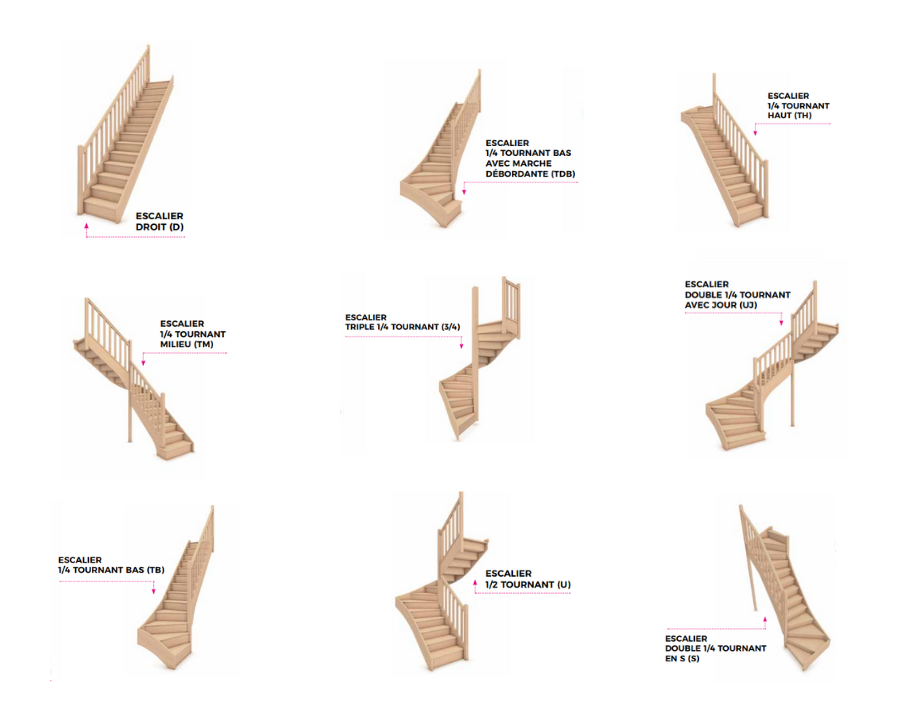 ESCALIER
DROIT (D)

ESCALIER
1/4 TOURNANT BAS
AVEC MARCHE
DÉBORDANTE (TDB)

ESCALIER
1/4 TOURNANT
HAUT (TH)

ESCALIER
1/4 TOURNANT
MILIEU (TM)

ESCALIER
TRIPLE 1/4 TOURNANT (3/4)

ESCALIER
DOUBLE 1/4 TOURNANT
AVEC JOUR (UJ)

ESCALIER
1/4 TOURNANT BAS (TB)

ESCALIER
1/2 TOURNANT (U)

ESCALIER
DOUBLE 1/4 TOURNANT
EN S (S)